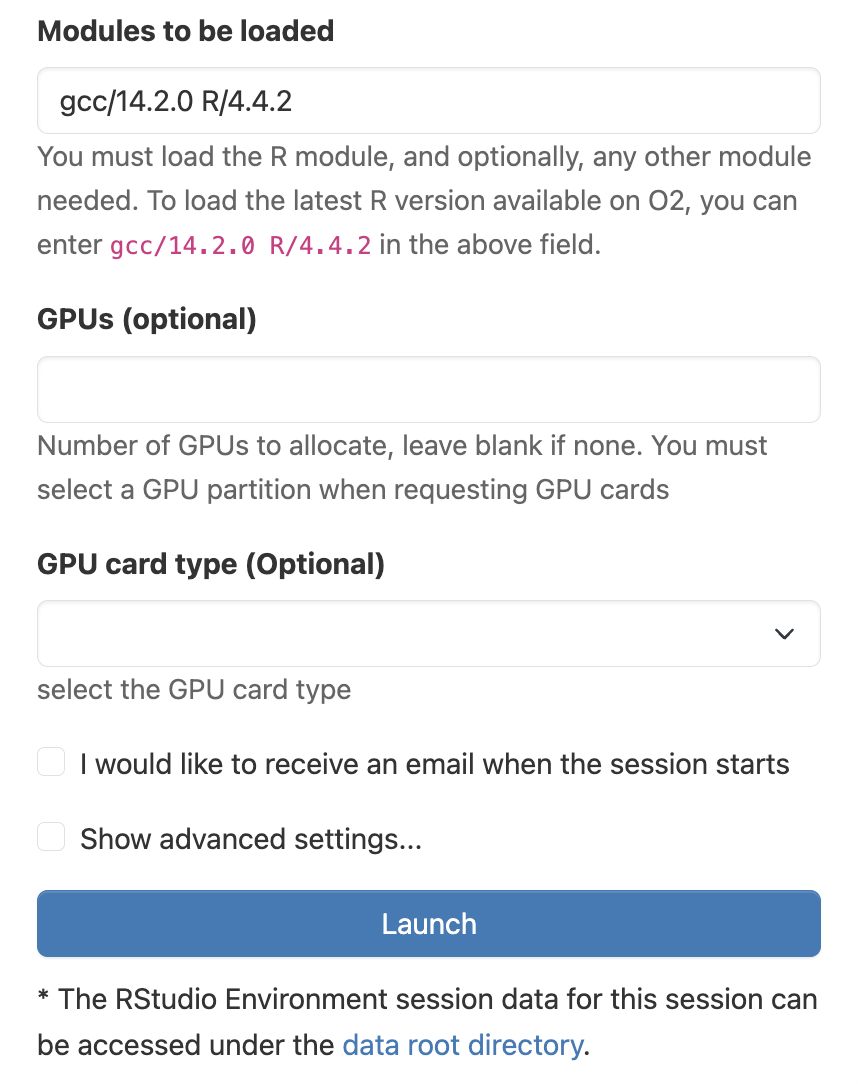 Modules to be loaded

gcc/14.2.0 R/4.4.2

You must load the R module, and optionally, any other module needed. To load the latest R version available on O2, you can enter gcc/14.2.0 R/4.4.2 in the above field.

GPUs (optional)

Number of GPUs to allocate, leave blank if none. You must select a GPU partition when requesting GPU cards

GPU card type (Optional)

select the GPU card type

I would like to receive an email when the session starts

Show advanced settings...

Launch

* The RStudio Environment session data for this session can be accessed under the data root directory.